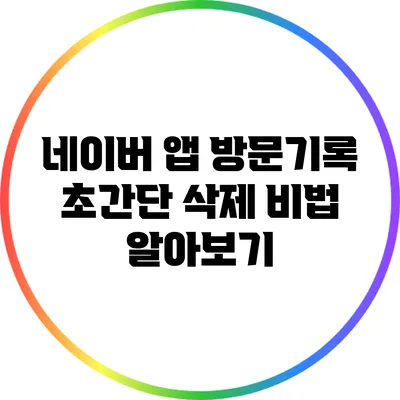 네이버 앱 방문기록 초간단 삭제 비법 알아보기