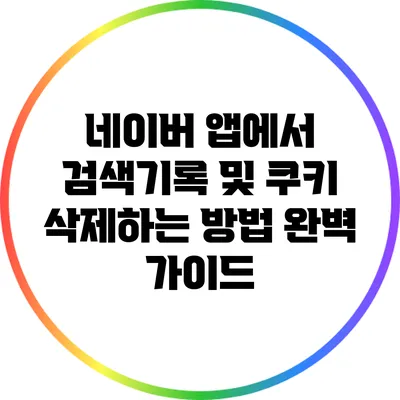 네이버 앱에서 검색기록 및 쿠키 삭제하는 방법 완벽 가이드