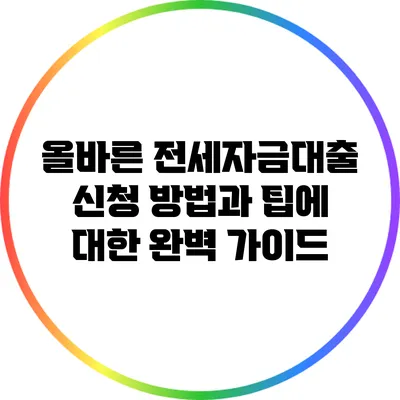 올바른 전세자금대출 신청 방법과 팁에 대한 완벽 가이드