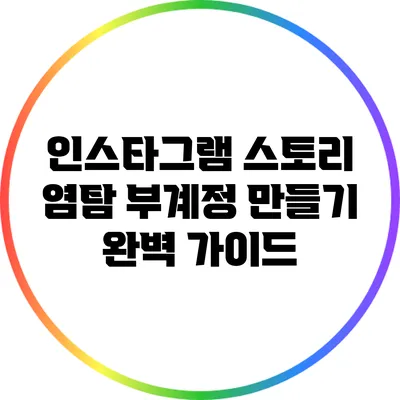 인스타그램 스토리 염탐 부계정 만들기 완벽 가이드