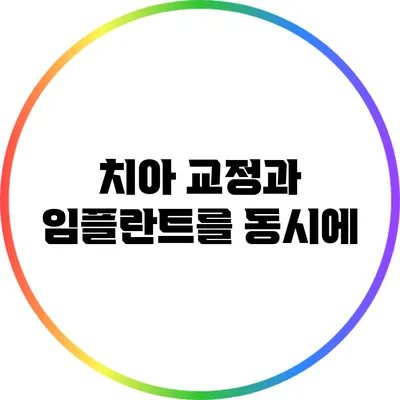 치아 교정과
임플란트를 동시에