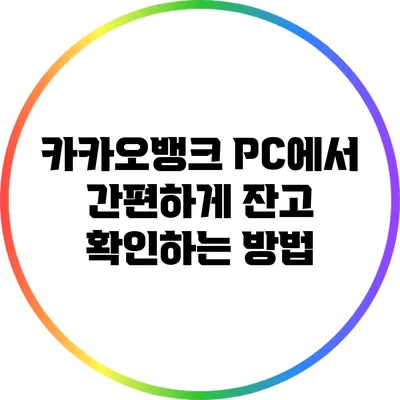 카카오뱅크 PC에서 간편하게 잔고 확인하는 방법