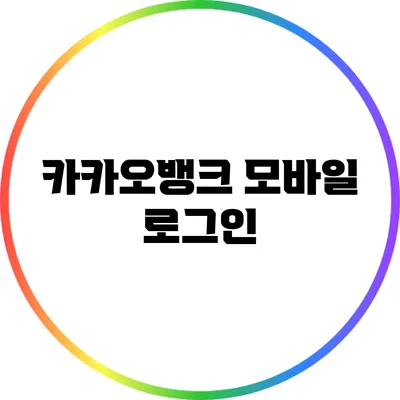 카카오뱅크 모바일 로그인