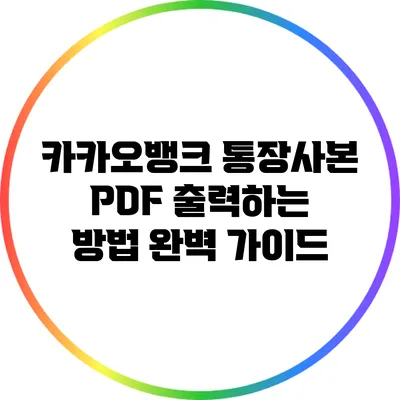 카카오뱅크 통장사본 PDF 출력하는 방법 완벽 가이드