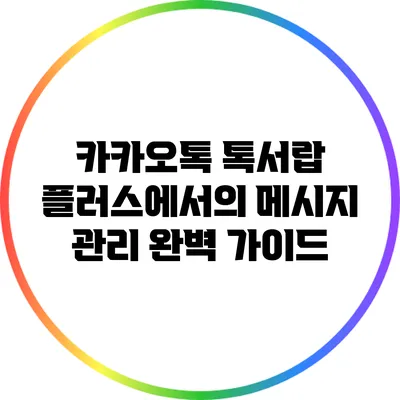 카카오톡 톡서랍 플러스에서의 메시지 관리 완벽 가이드